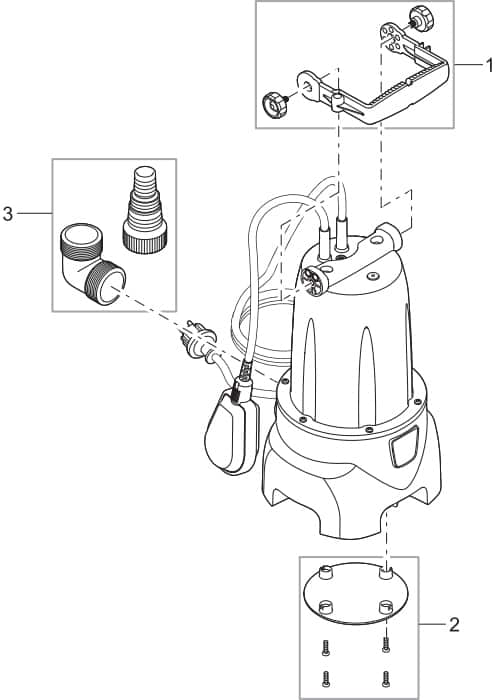 1

3

2